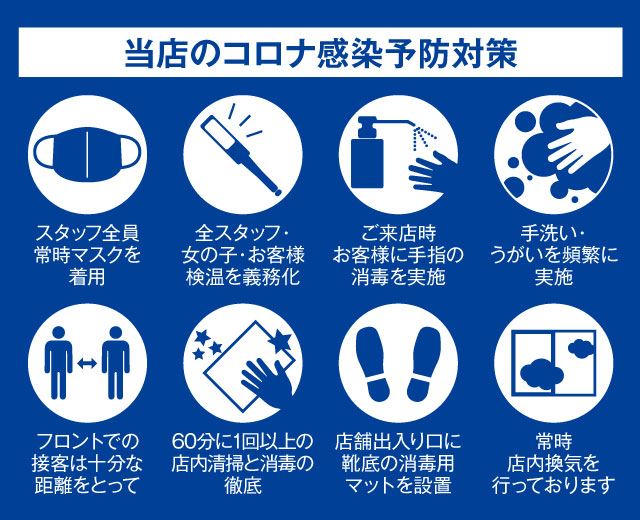 当店のコロナ感染予防対策

スタッフ全員
常時マスクを
着用

全スタッフ・
女の子・お客様
検温を義務化

ご来店時
お客様に手指の
消毒を実施

手洗い・
うがいを頻繁に
実施

フロントでの
接客は十分な
距離をとって

60分に1回以上の
店内清掃と消毒の
徹底

店舗出入り口に
靴底の消毒用
マットを設置

常時
店内換気を
行っております