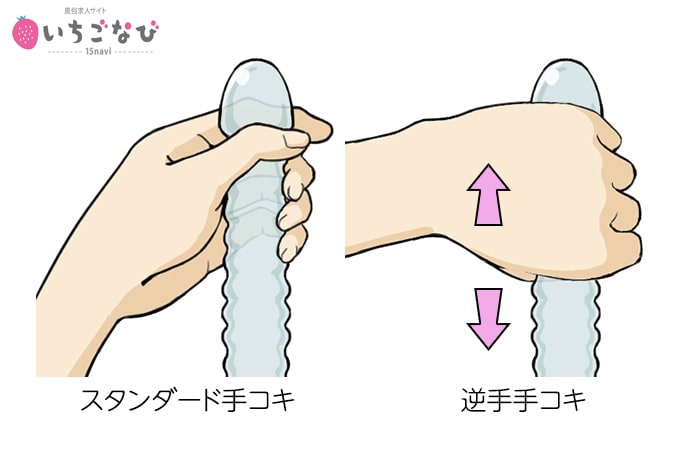 風俗求人サイト
いちごなび
15navi

スタンダード手コキ

逆手手コキ